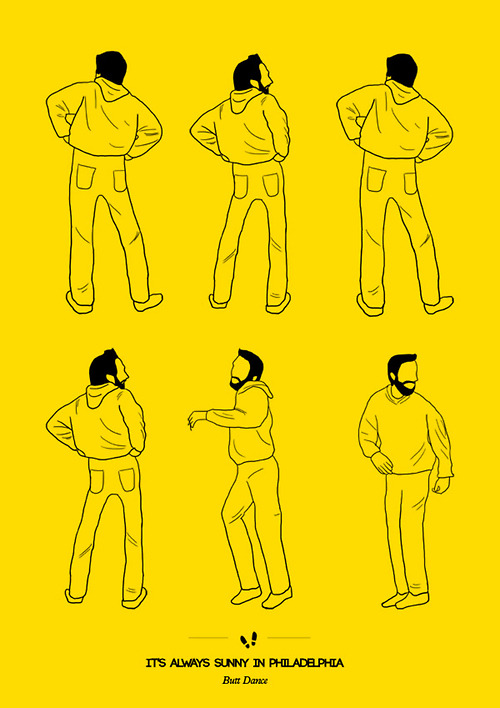 IT'S ALWAYS SUNNY IN PHILADELPHIA
Butt Dance